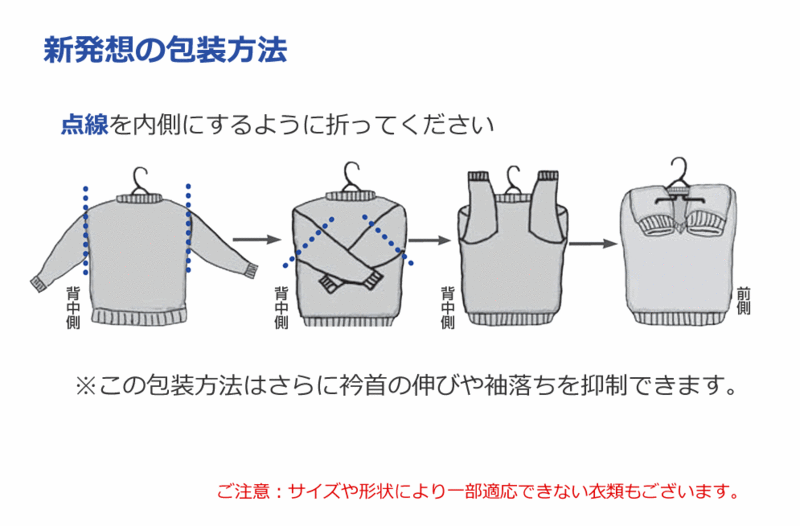 新発想の包装方法

点線を内側にするように折ってください

背中側

背中側

背中側

前側

※この包装方法はさらに衿首の伸びや袖落ちを抑制できます。

ご注意：サイズや形状により一部適応できない衣類もございます。